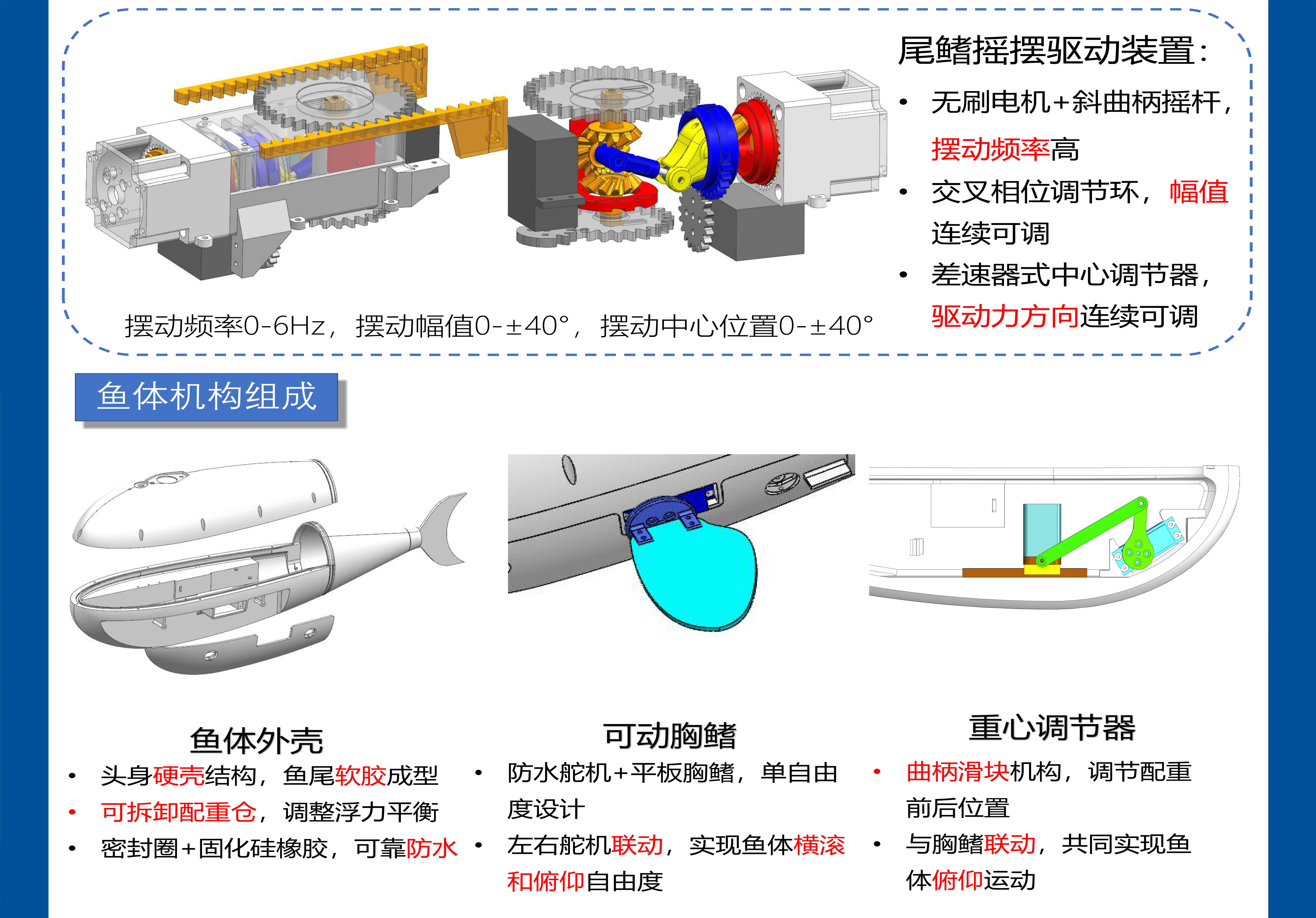 尾鳍摇摆驱动装置：

• 无刷电机+斜曲柄摇杆，摆动频率高

• 交叉相位调节环，幅值连续可调

• 差速器式中心调节器，驱动力方向连续可调

摆动频率0-6Hz，摆动幅值0-±40°，摆动中心位置0-±40°

鱼体机构组成

鱼体外壳

• 头身硬壳结构，鱼尾软胶成型

• 可拆卸配重仓，调整浮力平衡

• 密封圈+固化硅橡胶，可靠防水

可动胸鳍

• 防水舵机+平板胸鳍，单自由度设计

• 左右舵机联动，实现鱼体横滚和俯仰自由度

重心调节器

• 曲柄滑块机构，调节配重前后位置

• 与胸鳍联动，共同实现鱼体俯仰运动