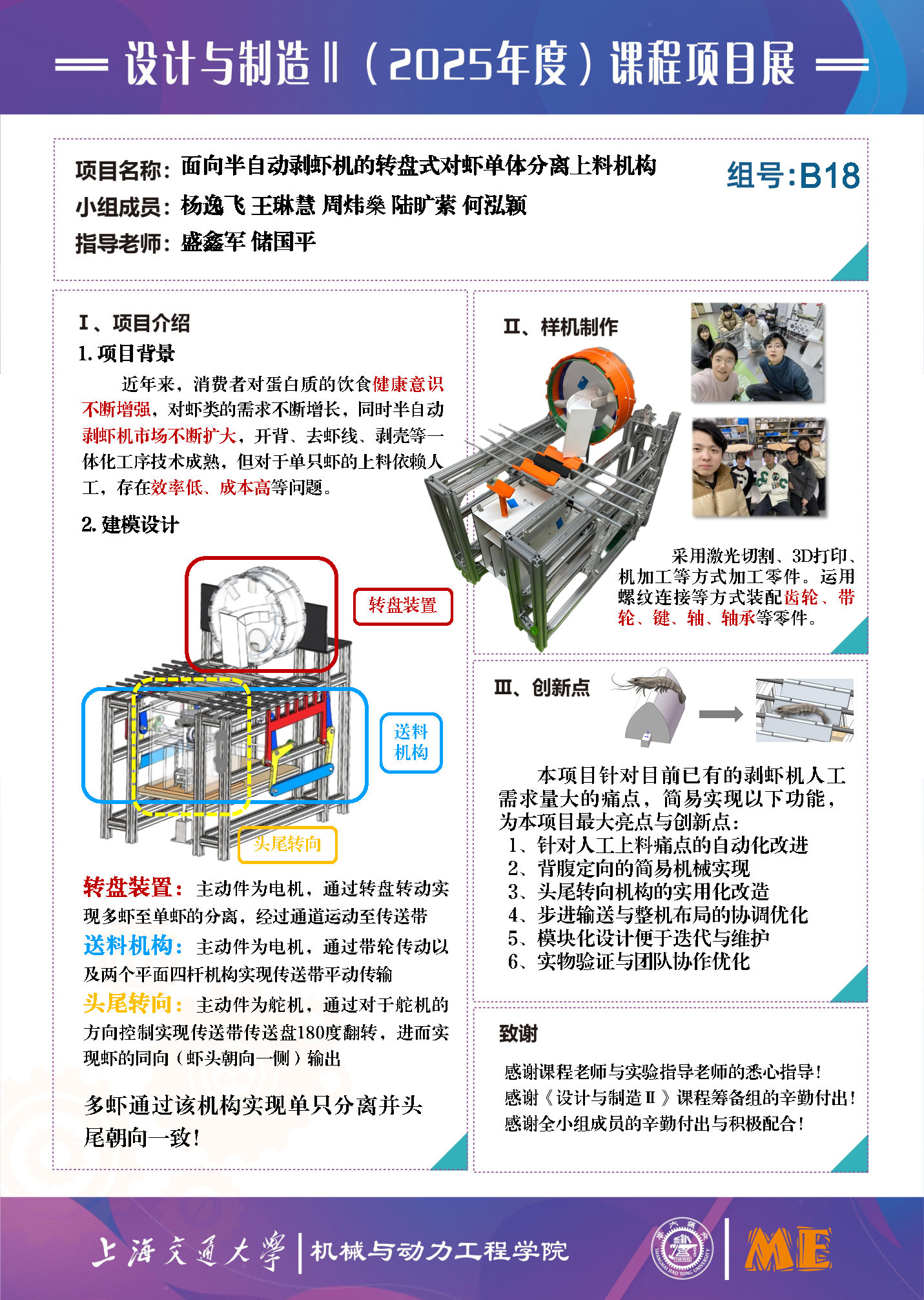 设计与制造Ⅱ（2025年度）课程项目展

项目名称：面向半自动剥虾机的转盘式对虾单体分离上料机构
小组成员：杨逸飞 王琳慧 周炜燊 陆旷萦 何泓颖
指导老师：盛鑫军 储国平

组号：B18

Ⅰ、项目介绍
1. 项目背景

近年来，消费者对蛋白质的饮食健康意识不断增强，对虾类的需求不断增长，同时半自动剥虾机市场不断扩大，开背、去虾线、剥壳等一体化工序技术成熟，但对于单只虾的上料依赖人工，存在效率低、成本高等问题。

2. 建模设计

转盘装置

送料机构

头尾转向

转盘装置：主动件为电机，通过转盘转动实现多虾至单虾的分离，经过通道运动至传送带

送料机构：主动件为电机，通过带轮传动以及两个平面四杆机构实现传送带平动传输

头尾转向：主动件为舵机，通过对于舵机的方向控制实现传送带传送盘180度翻转，进而实现虾的同向（虾头朝向一侧）输出

多虾通过该机构实现单只分离并头尾朝向一致！

Ⅱ、样机制作

采用激光切割、3D打印、机加工等方式加工零件。运用螺纹连接等方式装配齿轮、带轮、键、轴、轴承等零件。

Ⅲ、创新点

本项目针对目前已有的剥虾机人工需求量大的痛点，简易实现以下功能，为本项目最大亮点与创新点：
1、针对人工上料痛点的自动化改进
2、背腹定向的简易机械实现
3、头尾转向机构的实用化改造
4、步进输送与整机布局的协调优化
5、模块化设计便于迭代与维护
6、实物验证与团队协作优化

致谢

感谢课程老师与实验指导老师的悉心指导！
感谢《设计与制造Ⅱ》课程筹备组的辛勤付出！
感谢全小组成员的辛勤付出与积极配合！

上海交通大学 | 机械与动力工程学院

SHANGHAI JIAO TONG UNIVERSITY 1896

ME