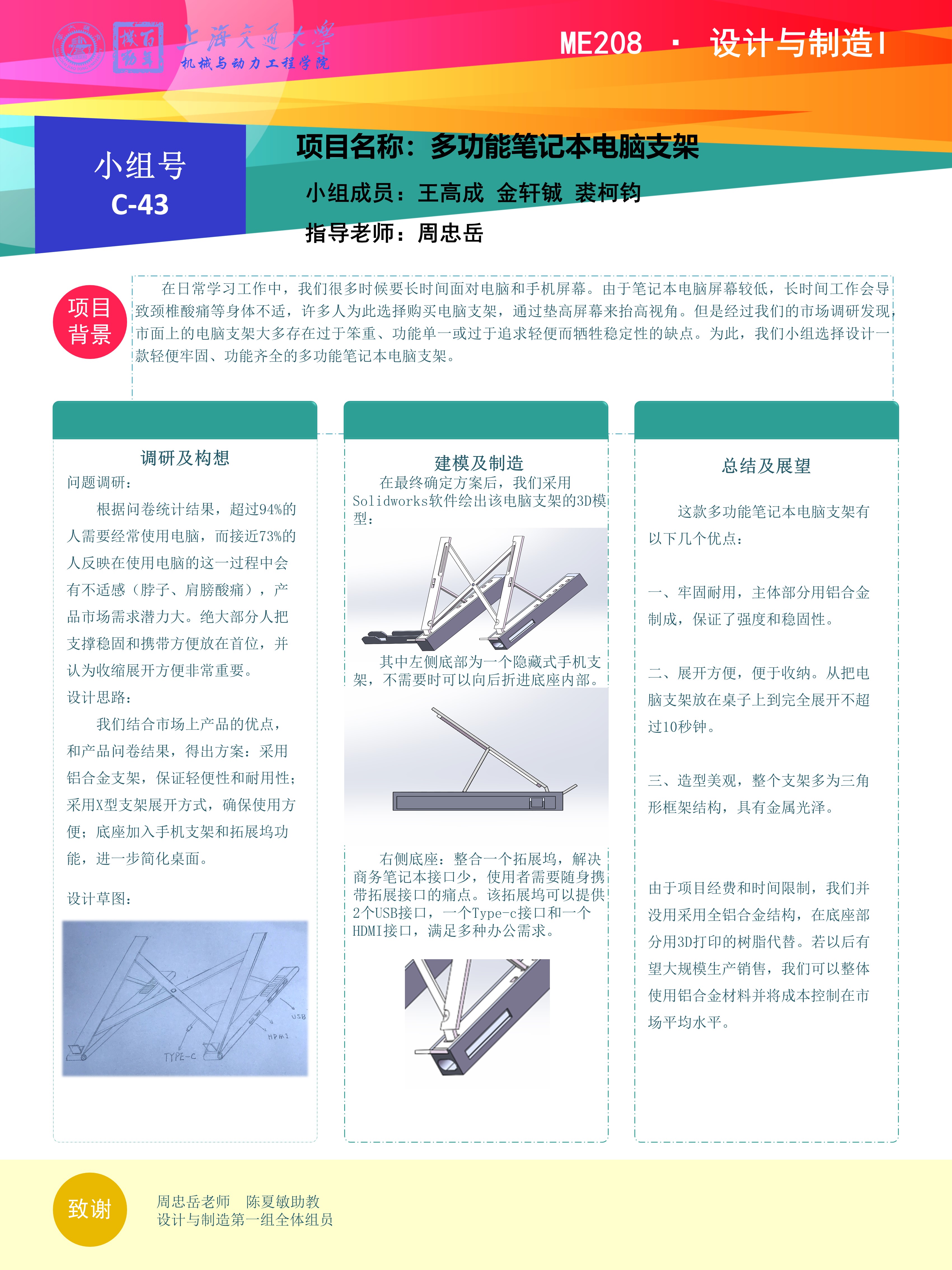 上海交通大学
机械与动力工程学院

ME208 · 设计与制造Ⅰ

小组号
C-43

项目名称：多功能笔记本电脑支架
小组成员：王高成 金轩铖 裘柯钧
指导老师：周忠岳

项目背景

在日常学习工作中，我们很多时候要长时间面对电脑和手机屏幕。由于笔记本电脑屏幕较低，长时间工作会导致颈椎酸痛等身体不适，许多人为此选择购买电脑支架，通过垫高屏幕来抬高视角。但是经过我们的市场调研发现，市面上的电脑支架大多存在过于笨重、功能单一或过于追求轻便而牺牲稳定性的缺点。为此，我们小组选择设计一款轻便牢固、功能齐全的多功能笔记本电脑支架。

调研及构想

问题调研：

根据问卷统计结果，超过94%的人需要经常使用电脑，而接近73%的人反映在使用电脑的这一过程中会有不适感（脖子、肩膀酸痛），产品市场需求潜力大。绝大部分人把支撑稳固和携带方便放在首位，并认为收缩展开方便非常重要。

设计思路：

我们结合市场上产品的优点，和产品问卷结果，得出方案：采用铝合金支架，保证轻便性和耐用性；采用X型支架展开方式，确保使用方便；底座加入手机支架和拓展坞功能，进一步简化桌面。

设计草图：

USB
HDMI
TYPE-C

建模及制造

在最终确定方案后，我们采用Solidworks软件绘出该电脑支架的3D模型：

其中左侧底部为一个隐藏式手机支架，不需要时可以向后折进底座内部。

右侧底座：整合一个拓展坞，解决商务笔记本接口少，使用者需要随身携带拓展接口的痛点。该拓展坞可以提供2个USB接口，一个Type-c接口和一个HDMI接口，满足多种办公需求。

总结及展望

这款多功能笔记本电脑支架有以下几个优点：

一、牢固耐用，主体部分用铝合金制成，保证了强度和稳固性。

二、展开方便，便于收纳。从把电脑支架放在桌子上到完全展开不超过10秒钟。

三、造型美观，整个支架多为三角形框架结构，具有金属光泽。

由于项目经费和时间限制，我们并没用采用全铝合金结构，在底座部分用3D打印的树脂代替。若以后有望大规模生产销售，我们可以整体使用铝合金材料并将成本控制在市场平均水平。

致谢

周忠岳老师 陈夏敏助教
设计与制造第一组全体组员