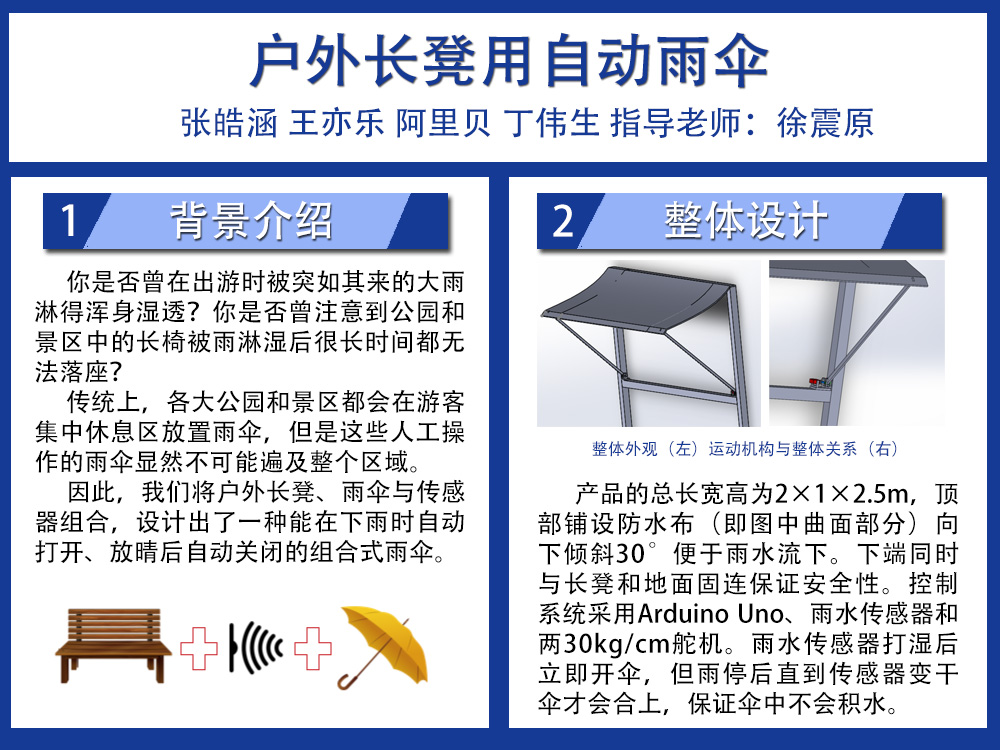 户外长凳用自动雨伞

张皓涵 王亦乐 阿里贝 丁伟生 指导老师：徐震原

1 背景介绍

你是否曾在出游时被突如其来的大雨淋得浑身湿透？你是否曾注意到公园和景区中的长椅被雨淋湿后很长时间都无法落座？

传统上，各大公园和景区都会在游客集中休息区放置雨伞，但是这些人工操作的雨伞显然不可能遍及整个区域。

因此，我们将户外长凳、雨伞与传感器组合，设计出了一种能在下雨时自动打开、放晴后自动关闭的组合式雨伞。

2 整体设计

整体外观（左）运动机构与整体关系（右）

产品的总长宽高为2×1×2.5m，顶部铺设防水布（即图中曲面部分）向下倾斜30°便于雨水流下。下端同时与长凳和地面固连保证安全性。控制系统采用Arduino Uno、雨水传感器和两30kg/cm舵机。雨水传感器打湿后立即开伞，但雨停后直到传感器变干伞才会合上，保证伞中不会积水。