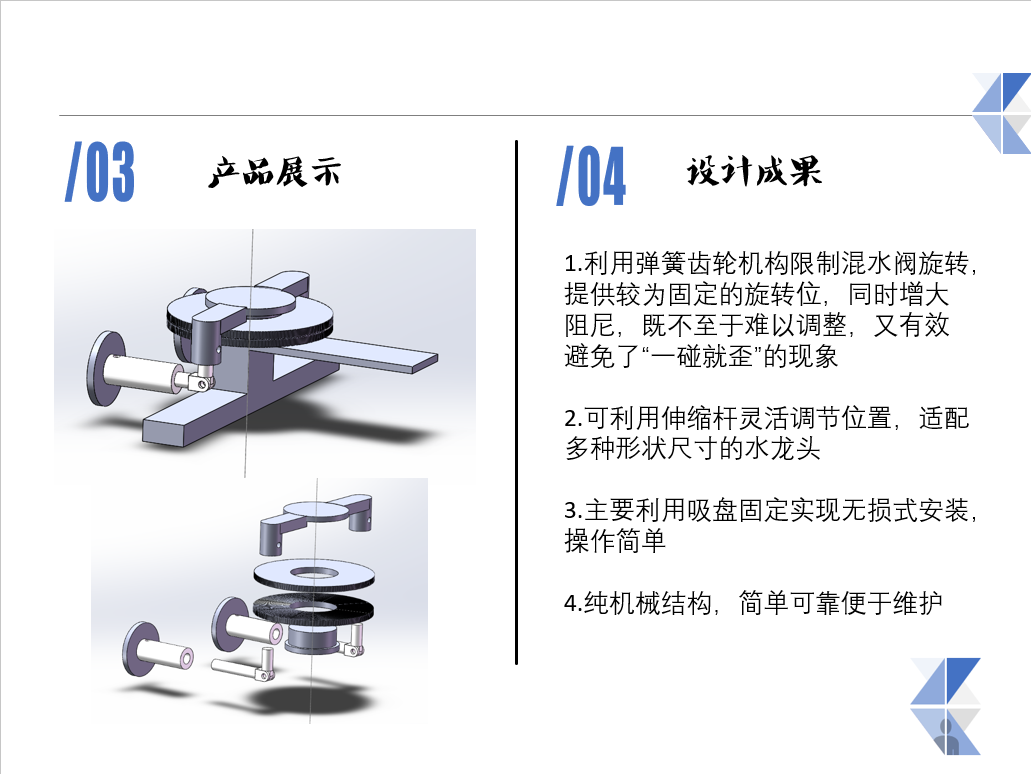 /03 产品展示

/04 设计成果

1.利用弹簧齿轮机构限制混水阀旋转，提供较为固定的旋转位，同时增大阻尼，既不至于难以调整，又有效避免了“一碰就歪”的现象

2.可利用伸缩杆灵活调节位置，适配多种形状尺寸的水龙头

3.主要利用吸盘固定实现无损式安装，操作简单

4.纯机械结构，简单可靠便于维护